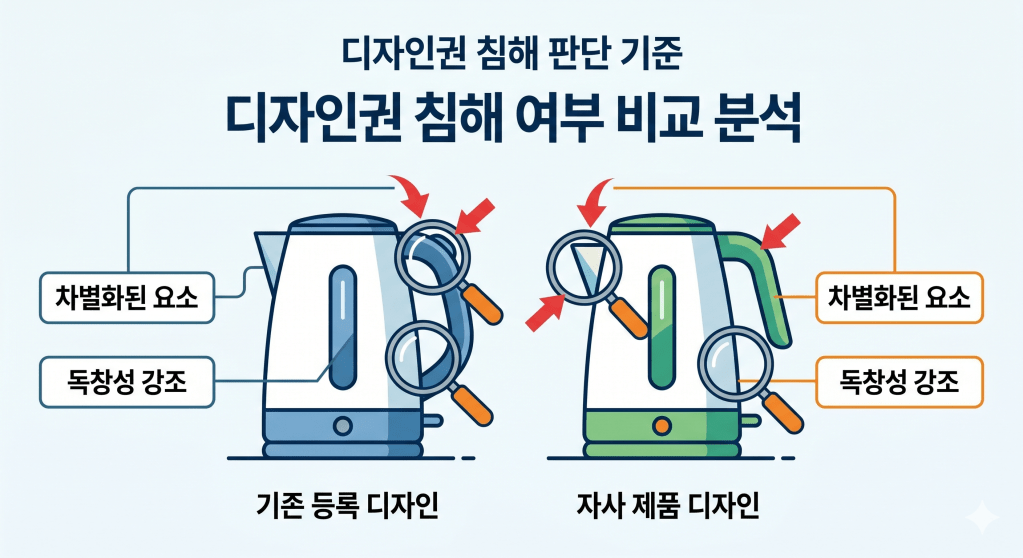 디자인권 침해 판단 기준

디자인권 침해 여부 비교 분석

차별화된 요소

독창성 강조

차별화된 요소

독창성 강조

기존 등록 디자인

자사 제품 디자인